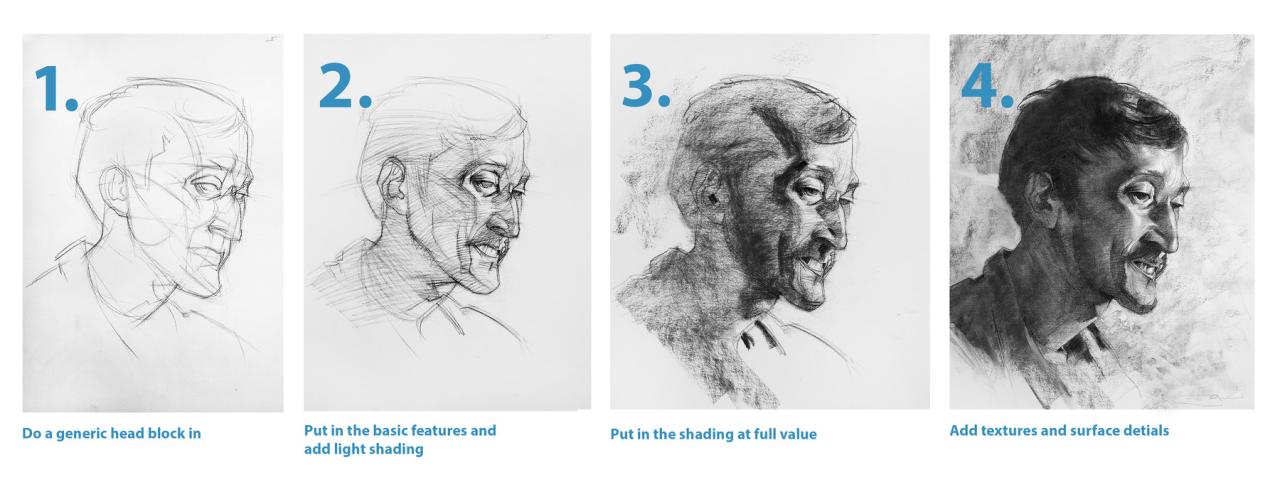 1.

Do a generic head block in

2.

Put in the basic features and add light shading

3.

Put in the shading at full value

4.

Add textures and surface detials